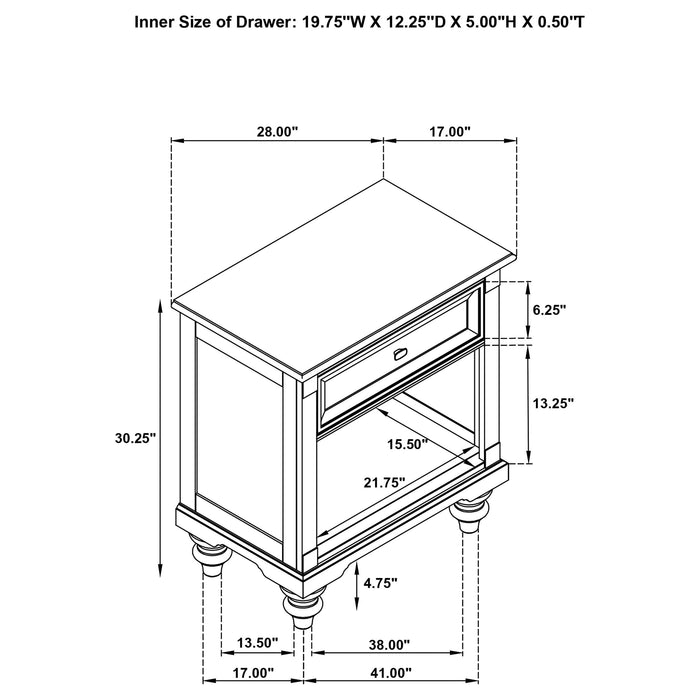 Inner Size of Drawer: 19.75"W X 12.25"D X 5.00"H X 0.50"T

28.00"
17.00"
6.25"
13.25"
30.25"
15.50"
21.75"
4.75"
13.50"
38.00"
17.00"
41.00"